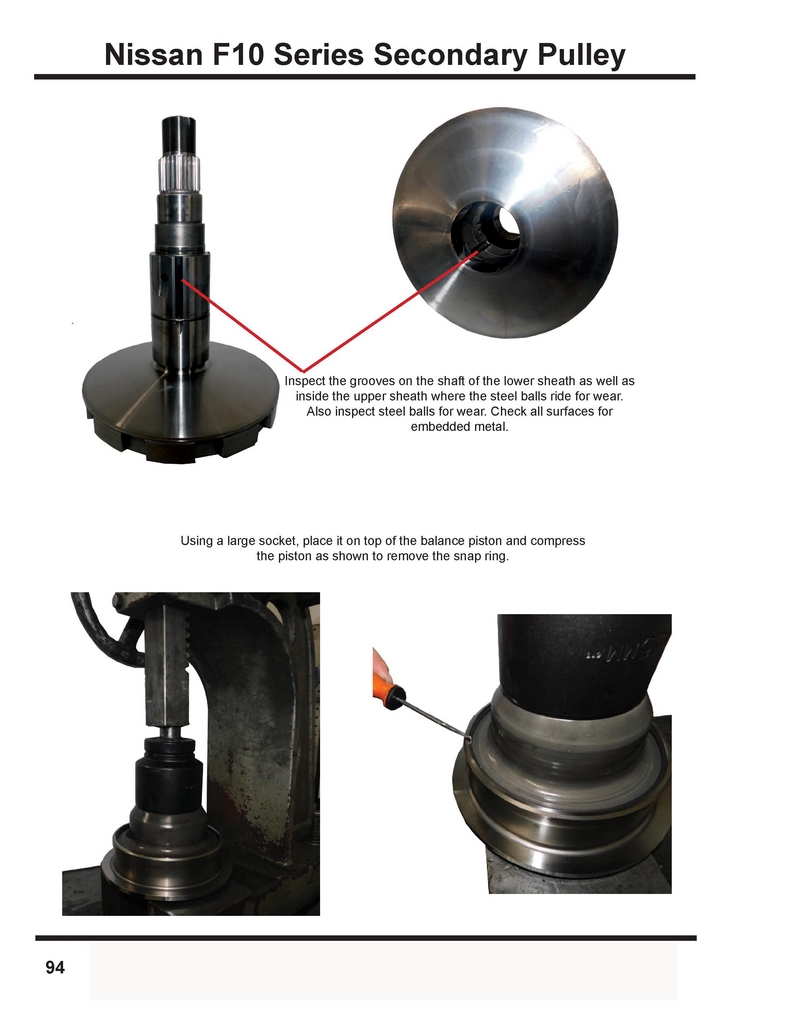 Nissan F10 Series Secondary Pulley

Inspect the grooves on the shaft of the lower sheath as well as inside the upper sheath where the steel balls ride for wear. Also inspect steel balls for wear. Check all surfaces for embedded metal.

Using a large socket, place it on top of the balance piston and compress the piston as shown to remove the snap ring.

94